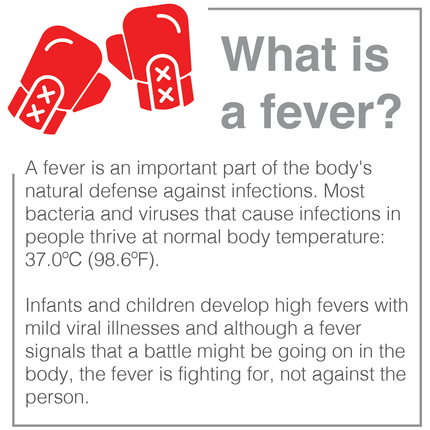 What is a fever?

A fever is an important part of the body's natural defense against infections. Most bacteria and viruses that cause infections in people thrive at normal body temperature: 37.0ºC (98.6ºF).

Infants and children develop high fevers with mild viral illnesses and although a fever signals that a battle might be going on in the body, the fever is fighting for, not against the person.