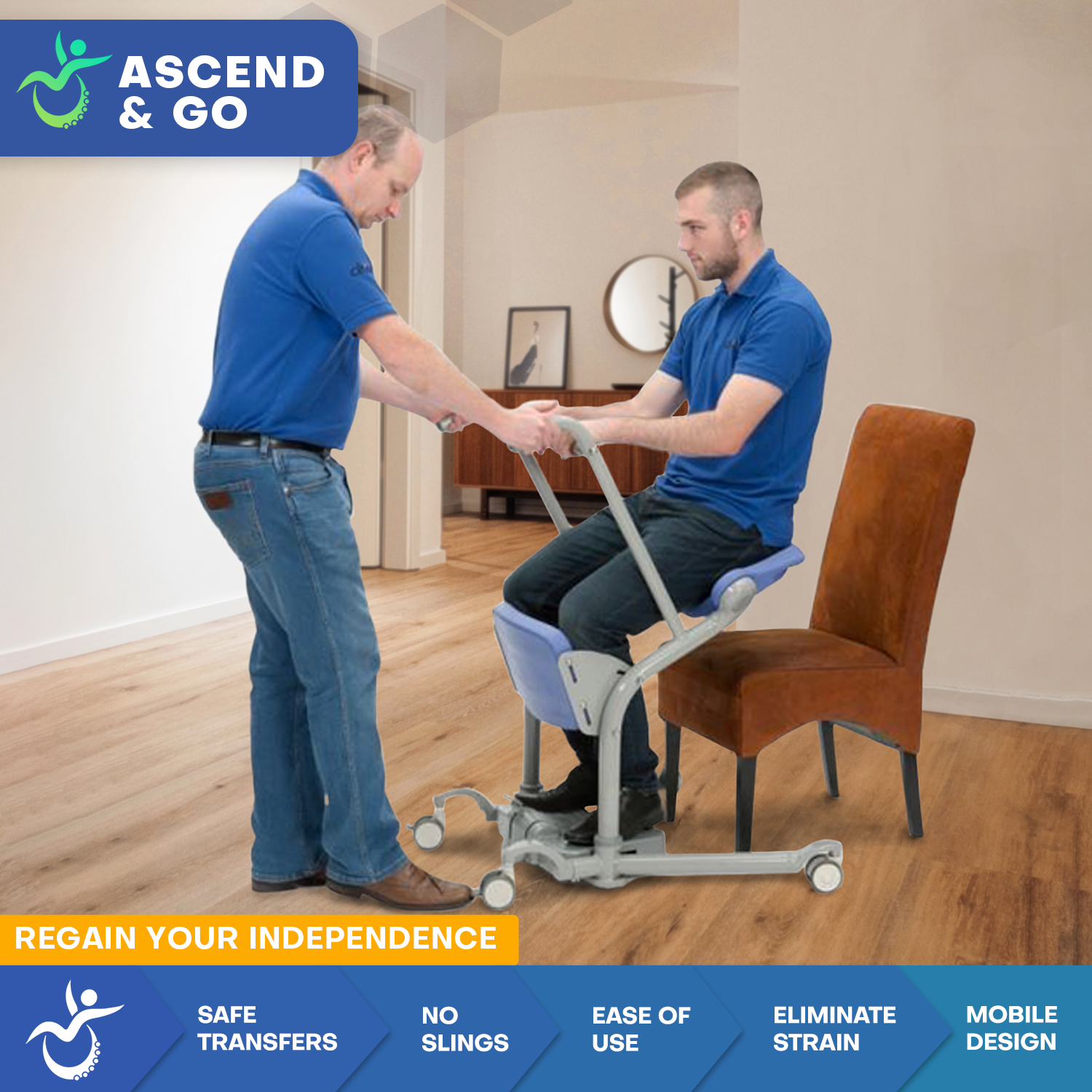 ASCEND & GO

REGAIN YOUR INDEPENDENCE

SAFE TRANSFERS

NO SLINGS

EASE OF USE

ELIMINATE STRAIN

MOBILE DESIGN