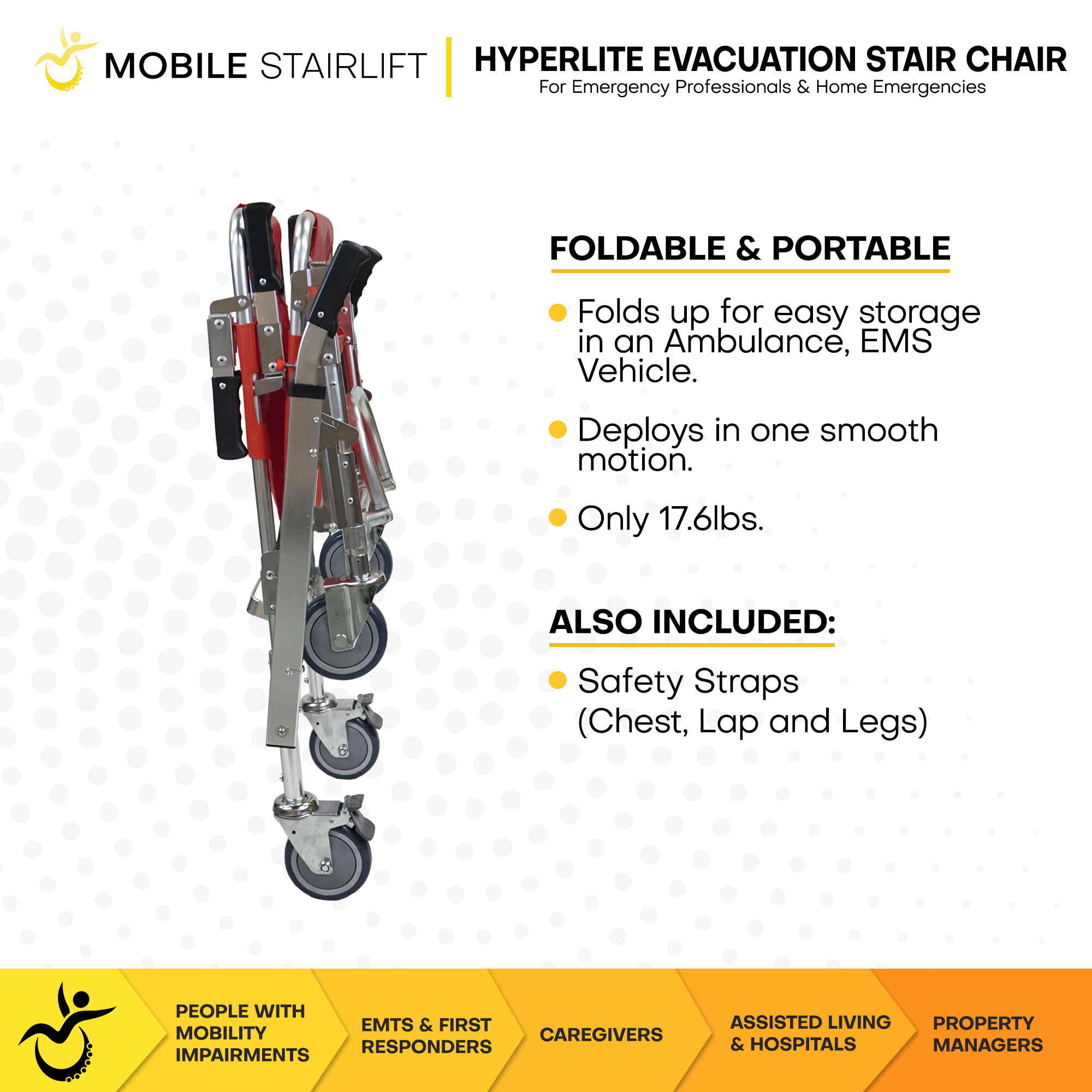 MOBILE STAIRLIFT

HYPERLITE EVACUATION STAIR CHAIR
For Emergency Professionals & Home Emergencies

FOLDABLE & PORTABLE

Folds up for easy storage in an Ambulance, EMS Vehicle.

Deploys in one smooth motion.

Only 17.6lbs.

ALSO INCLUDED:

Safety Straps (Chest, Lap and Legs)

PEOPLE WITH MOBILITY IMPAIRMENTS

EMTS & FIRST RESPONDERS

CAREGIVERS

ASSISTED LIVING & HOSPITALS

PROPERTY MANAGERS